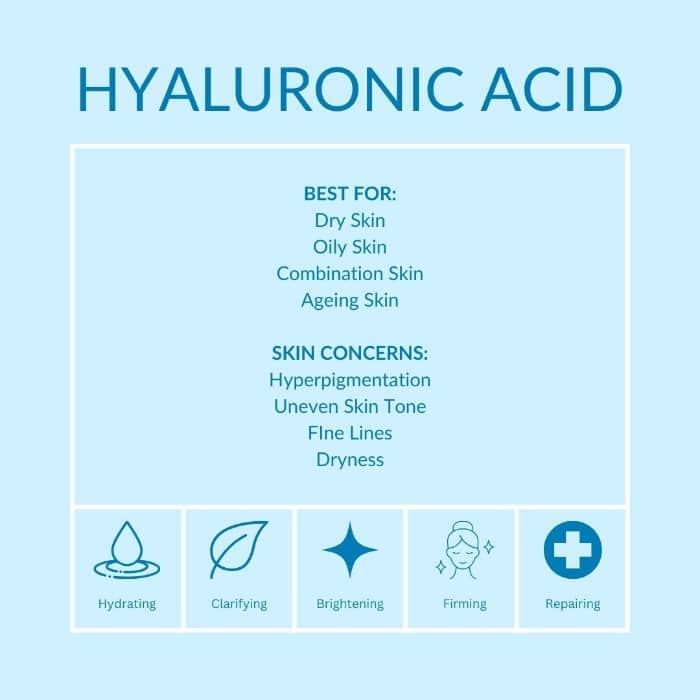 HYALURONIC ACID

BEST FOR:
Dry Skin
Oily Skin
Combination Skin
Ageing Skin

SKIN CONCERNS:
Hyperpigmentation
Uneven Skin Tone
FIne Lines
Dryness

Hydrating

Clarifying

Brightening

Firming

Repairing